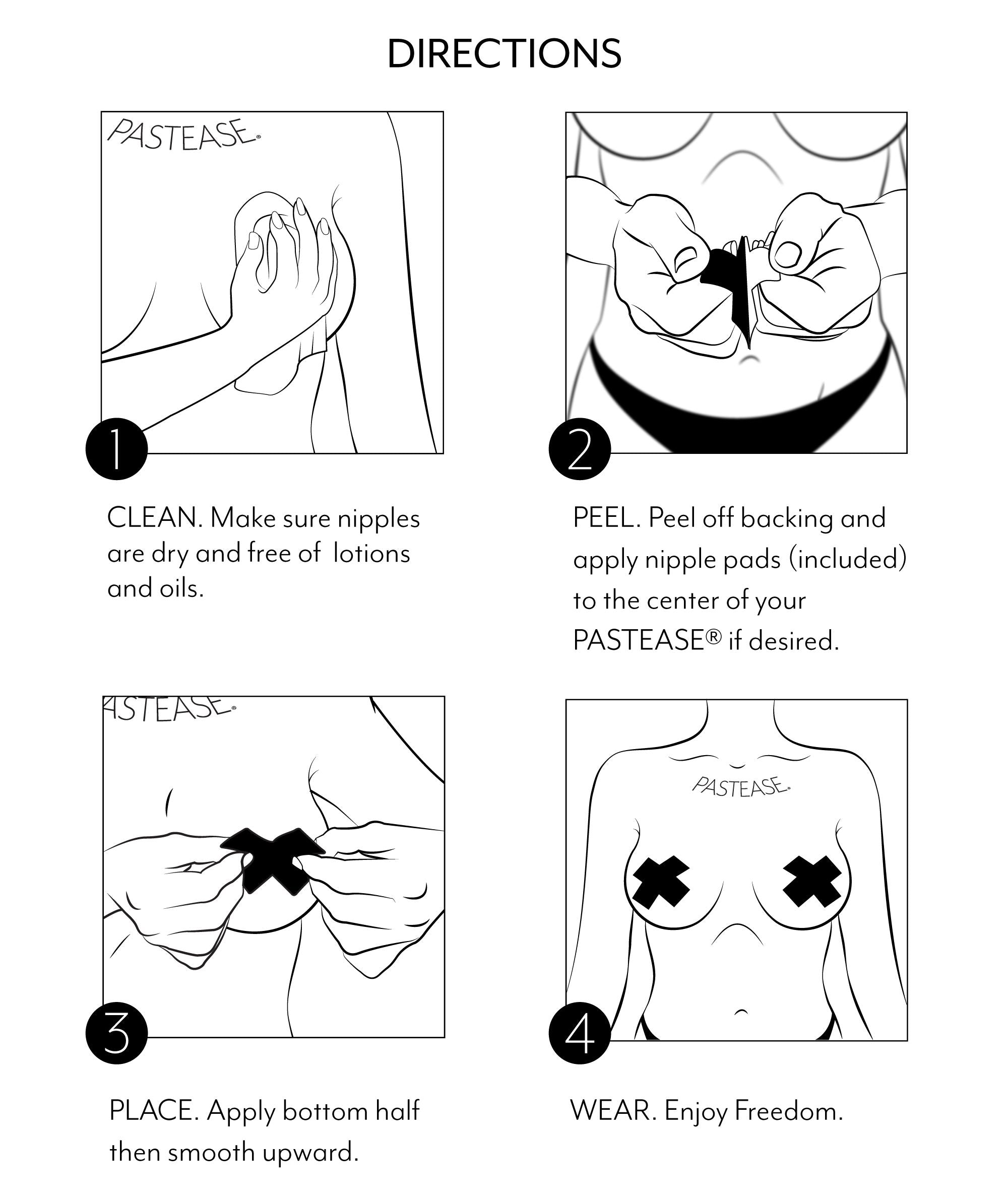 DIRECTIONS

PASTEASE®

1

CLEAN. Make sure nipples are dry and free of  lotions and oils.

2

PEEL. Peel off backing and apply nipple pads (included) to the center of your PASTEASE® if desired.

ASTEASE®

3

PLACE. Apply bottom half then smooth upward.

PASTEASE®

4

WEAR. Enjoy Freedom.